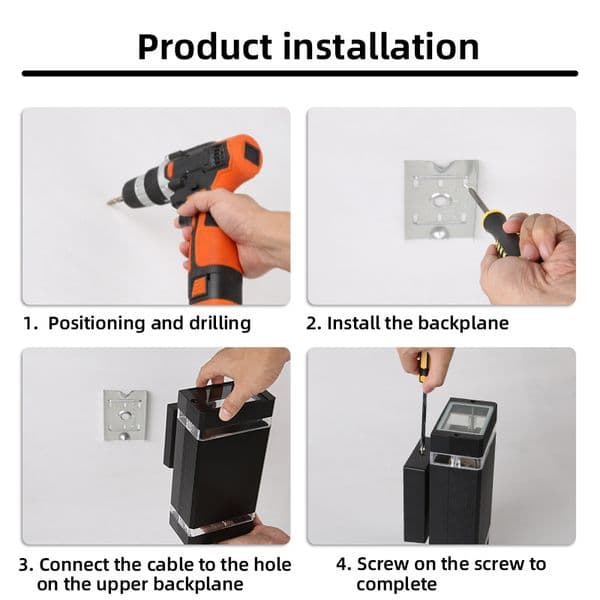 Product installation

1. Positioning and drilling

2. Install the backplane

3. Connect the cable to the hole on the upper backplane

4. Screw on the screw to complete