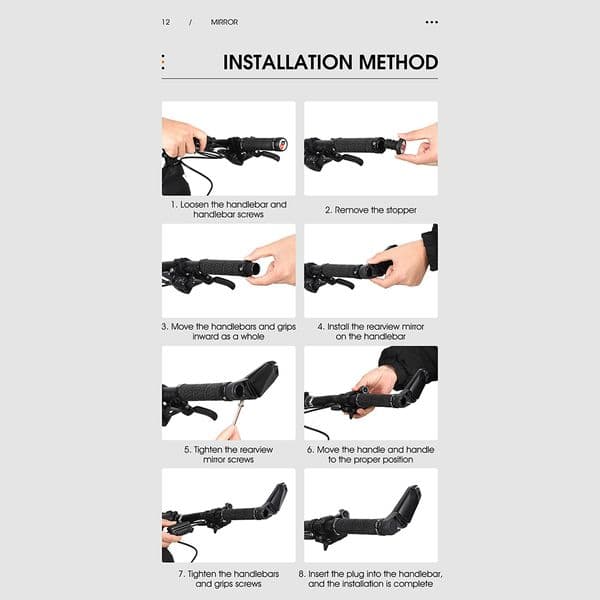 12 / MIRROR

INSTALLATION METHOD

1. Loosen the handlebar and handlebar screws

2. Remove the stopper

3. Move the handlebars and grips inward as a whole

4. Install the rearview mirror on the handlebar

5. Tighten the rearview mirror screws

6. Move the handle and handle to the proper position

7. Tighten the handlebars and grips screws

8. Insert the plug into the handlebar, and the installation is complete