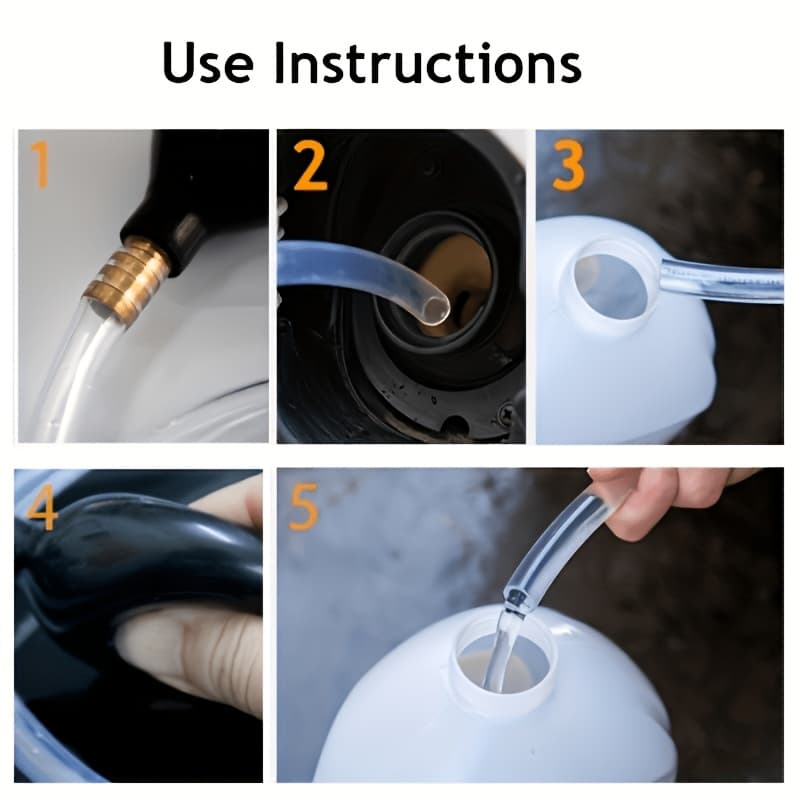 Use Instructions

1

2

3

4

5