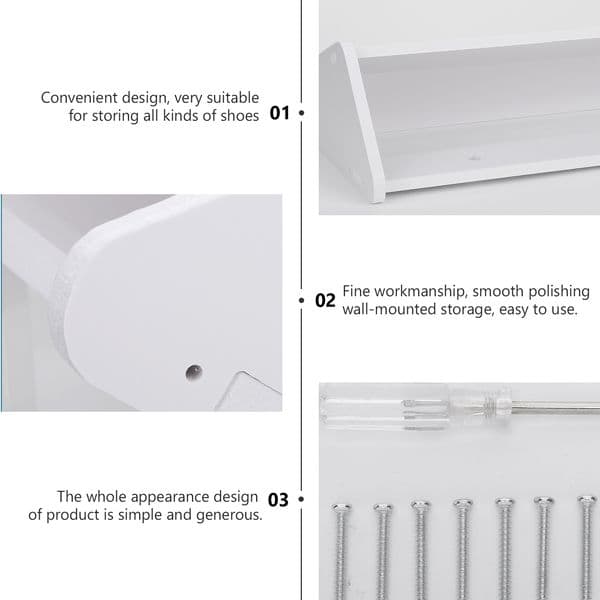 Convenient design, very suitable for storing all kinds of shoes 01

02 Fine workmanship, smooth polishing wall-mounted storage, easy to use.

The whole appearance design of product is simple and generous. 03