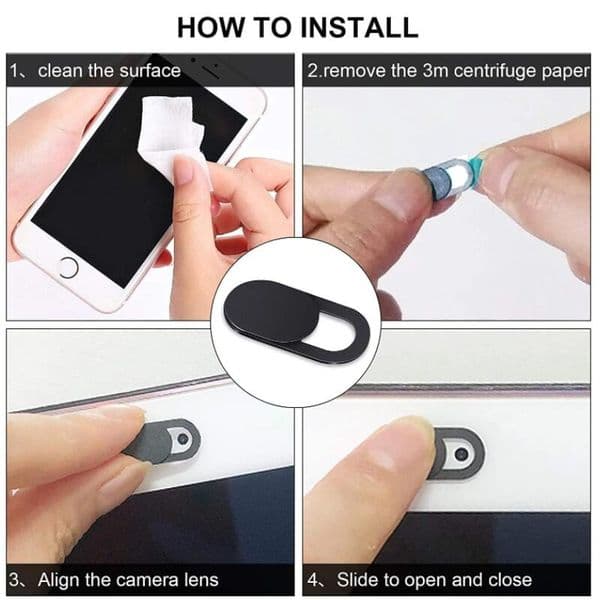 HOW TO INSTALL

1、clean the surface

2.remove the 3m centrifuge paper

3、Align the camera lens

4、Slide to open and close